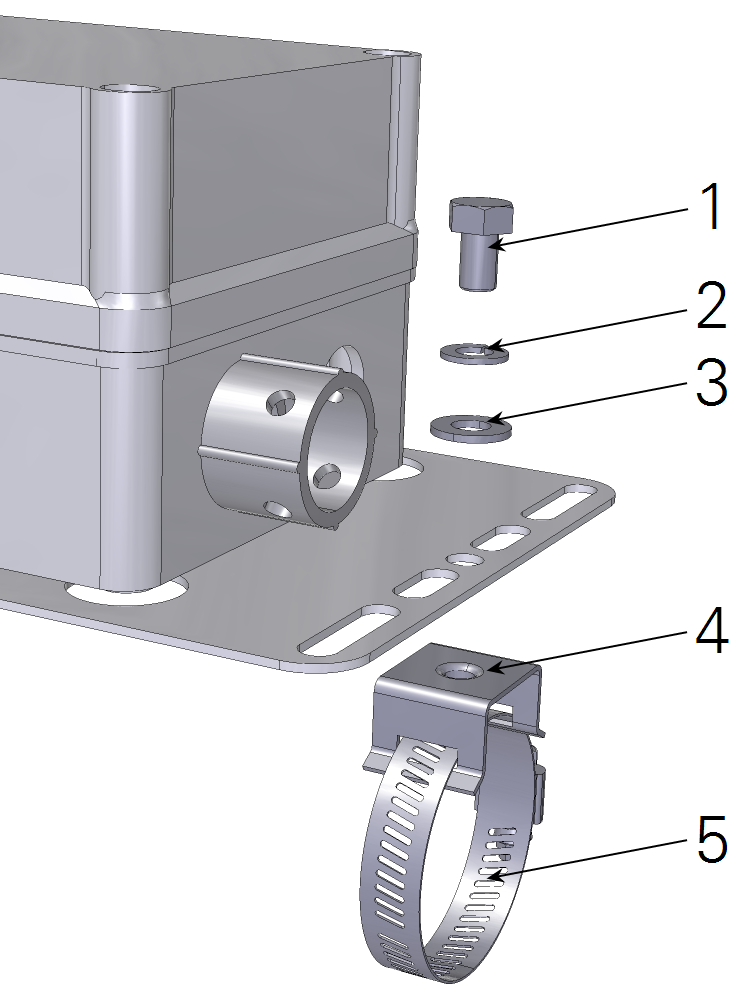 1
2
3
4
5